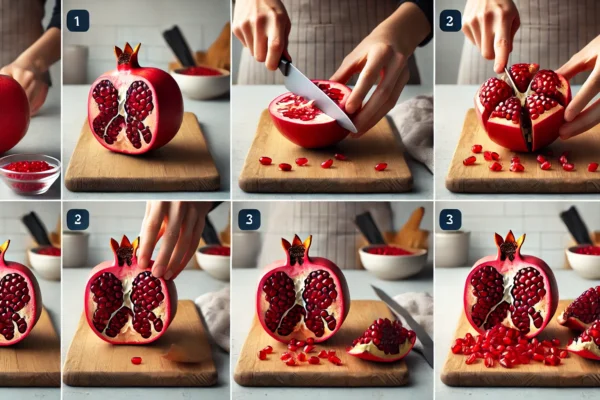 1

2

2

3

3